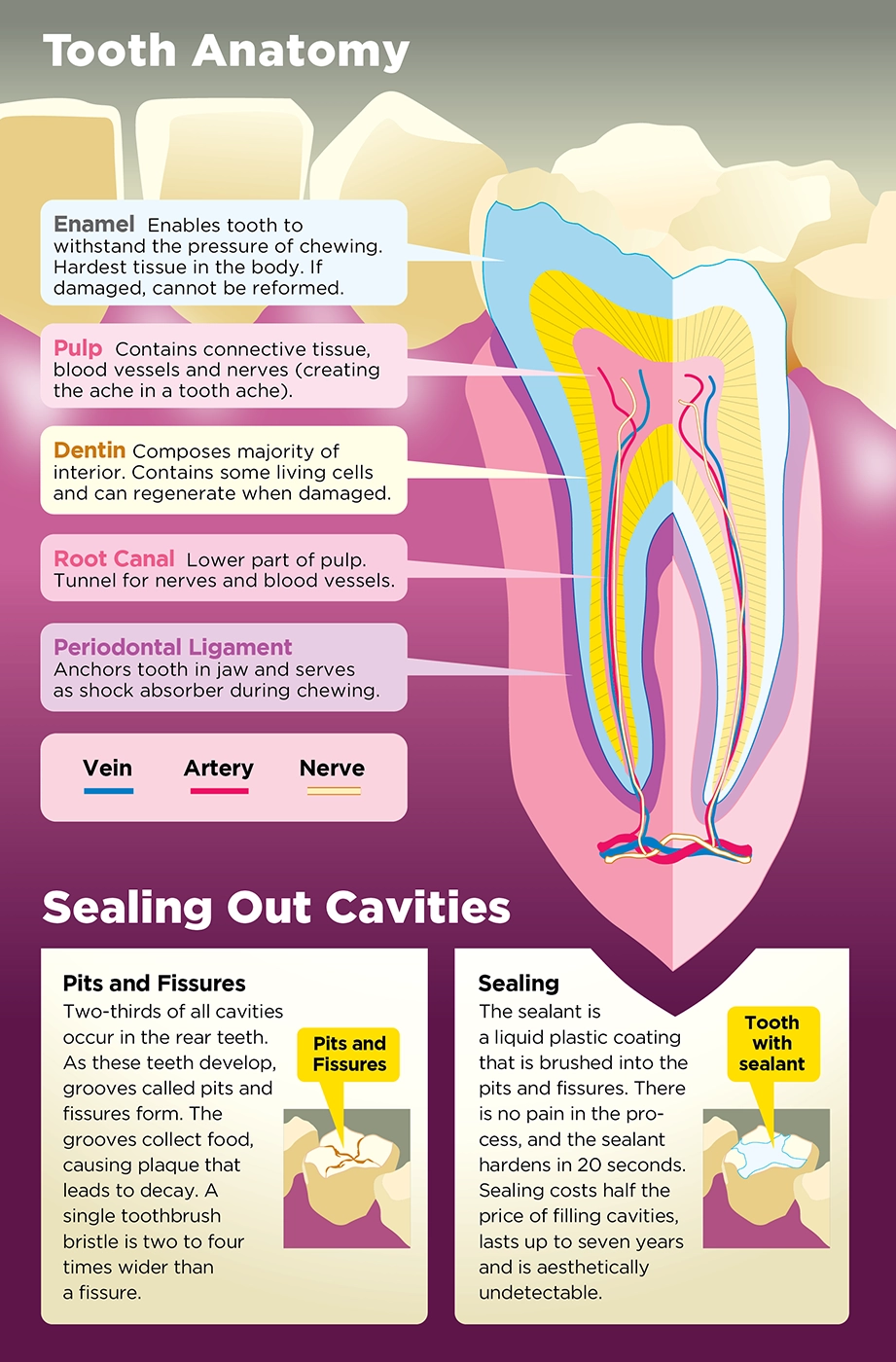 Tooth Anatomy

Enamel Enables tooth to withstand the pressure of chewing. Hardest tissue in the body. If damaged, cannot be reformed.

Pulp Contains connective tissue, blood vessels and nerves (creating the ache in a tooth ache).

Dentin Composes majority of interior. Contains some living cells and can regenerate when damaged.

Root Canal Lower part of pulp. Tunnel for nerves and blood vessels.

Periodontal Ligament Anchors tooth in jaw and serves as shock absorber during chewing.

Vein Artery Nerve

Sealing Out Cavities

Pits and Fissures
Two-thirds of all cavities occur in the rear teeth. As these teeth develop, grooves called pits and fissures form. The grooves collect food, causing plaque that leads to decay. A single toothbrush bristle is two to four times wider than a fissure.

Pits and Fissures

Sealing
The sealant is a liquid plastic coating that is brushed into the pits and fissures. There is no pain in the process, and the sealant hardens in 20 seconds. Sealing costs half the price of filling cavities, lasts up to seven years and is aesthetically undetectable.

Tooth with sealant