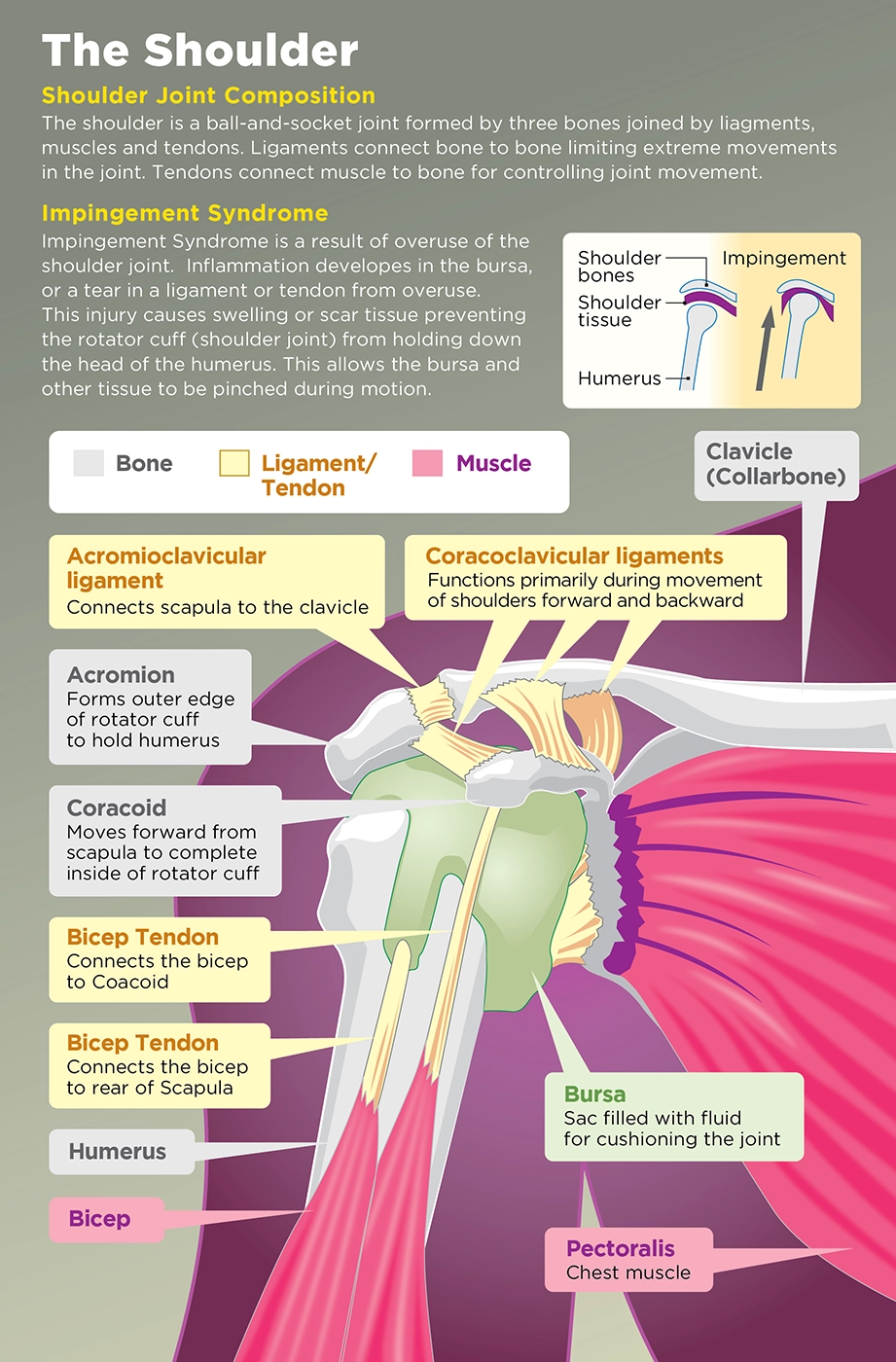 The Shoulder

Shoulder Joint Composition

The shoulder is a ball-and-socket joint formed by three bones joined by liagments, muscles and tendons. Ligaments connect bone to bone limiting extreme movements in the joint. Tendons connect muscle to bone for controlling joint movement.

Impingement Syndrome

Impingement Syndrome is a result of overuse of the shoulder joint. Inflammation developes in the bursa, or a tear in a ligament or tendon from overuse. This injury causes swelling or scar tissue preventing the rotator cuff (shoulder joint) from holding down the head of the humerus. This allows the bursa and other tissue to be pinched during motion.

Shoulder bones

Shoulder tissue

Humerus

Impingement

Bone

Ligament/ Tendon

Muscle

Clavicle (Collarbone)

Acromioclavicular ligament
Connects scapula to the clavicle

Coracoclavicular ligaments
Functions primarily during movement of shoulders forward and backward

Acromion
Forms outer edge of rotator cuff to hold humerus

Coracoid
Moves forward from scapula to complete inside of rotator cuff

Bicep Tendon
Connects the bicep to Coacoid

Bicep Tendon
Connects the bicep to rear of Scapula

Humerus

Bicep

Bursa
Sac filled with fluid for cushioning the joint

Pectoralis
Chest muscle